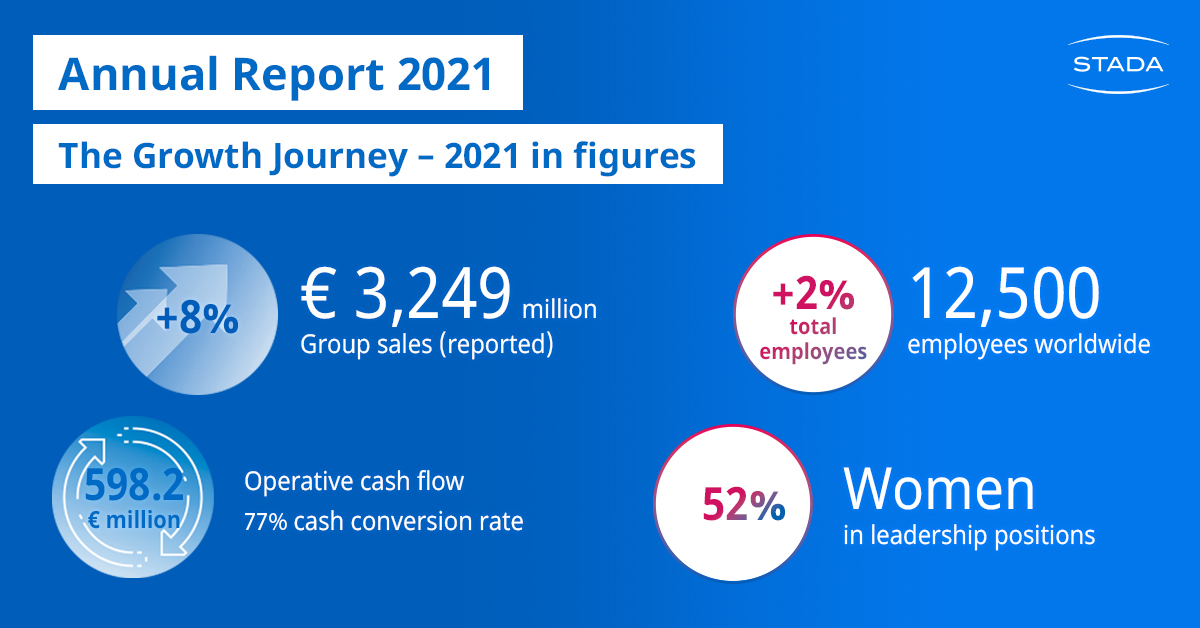 Annual Report 2021

STADA

The Growth Journey – 2021 in figures

+8%

€ 3,249 million
Group sales (reported)

+2%
total employees

12,500
employees worldwide

598.2
€ million

Operative cash flow
77% cash conversion rate

52%

Women
in leadership positions