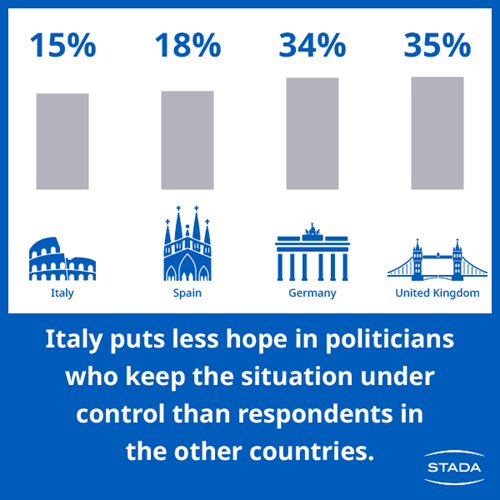 15%

18%

34%

35%

Italy

Spain

Germany

United Kingdom

Italy puts less hope in politicians who keep the situation under control than respondents in the other countries.

STADA