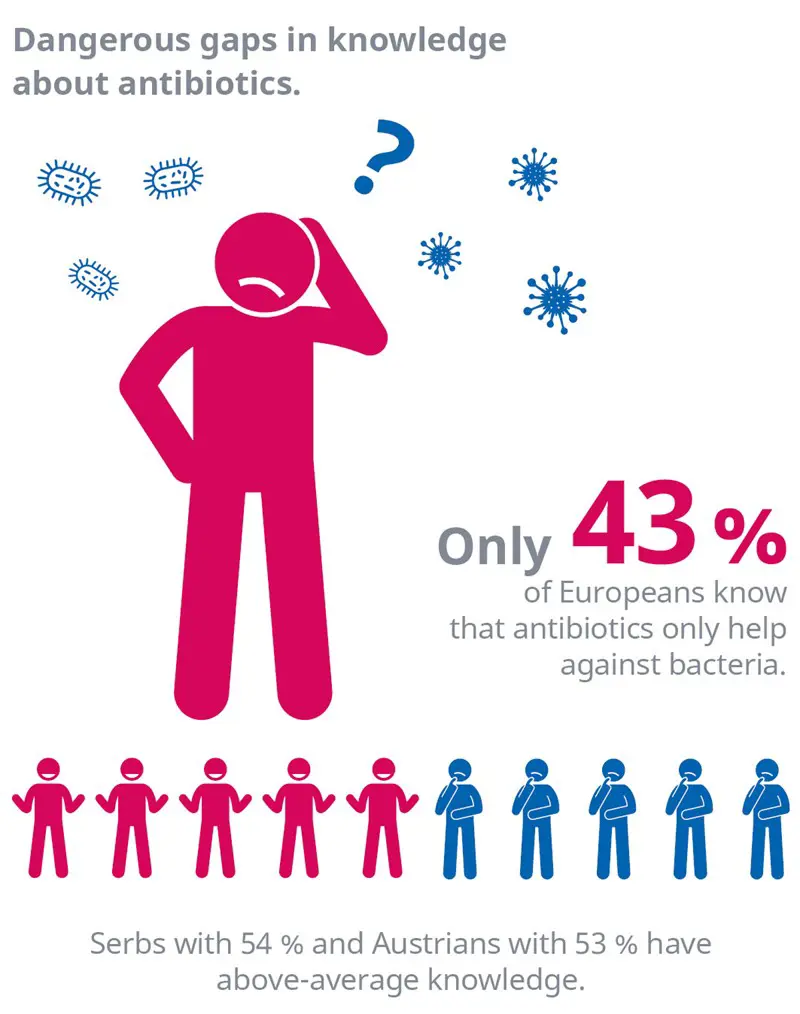 Dangerous gaps in knowledge about antibiotics.

?

Only 43 %
of Europeans know that antibiotics only help against bacteria.

Serbs with 54 % and Austrians with 53 % have above-average knowledge.