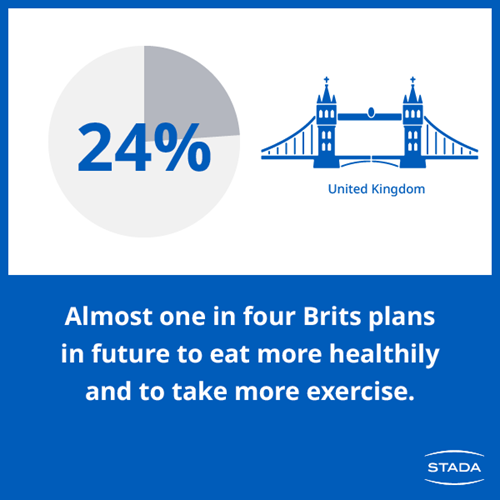 24%

United Kingdom

Almost one in four Brits plans in future to eat more healthily and to take more exercise.

STADA