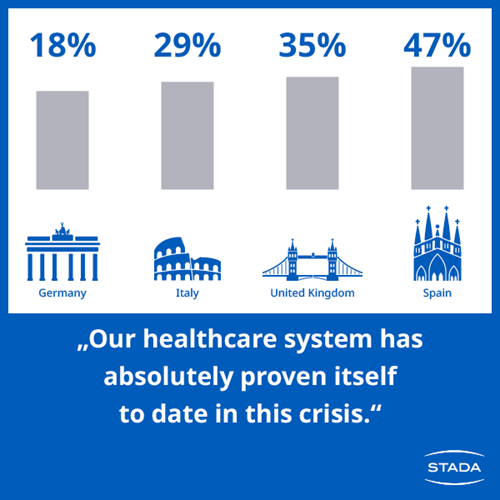 18%
29%
35%
47%

Germany
Italy
United Kingdom
Spain

„Our healthcare system has absolutely proven itself to date in this crisis.“

STADA